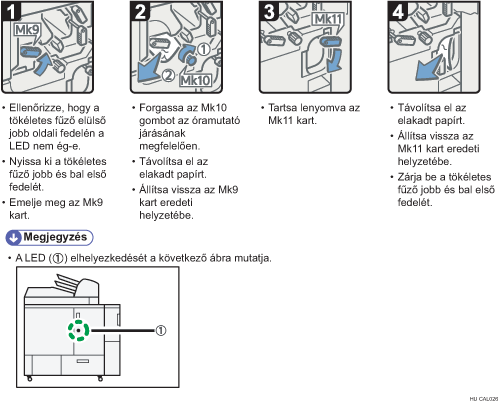 1

Mk9

• Ellenőrizze, hogy a tökéletes fűző elülső jobb oldali fedelén a LED nem ég-e.
• Nyissa ki a tökéletes fűző jobb és bal első fedelét.
• Emelje meg az Mk9 kart.

2

①
②
Mk10

• Forgassa az Mk10 gombot az óramutató járásának megfelelően.
• Távolítsa el az elakadt papírt.
• Állítsa vissza az Mk9 kart eredeti helyzetébe.

3

Mk11

• Tartsa lenyomva az Mk11 kart.

4

• Távolítsa el az elakadt papírt.
• Állítsa vissza az Mk11 kart eredeti helyzetébe.
• Zárja be a tökéletes fűző jobb és bal első fedelét.

Megjegyzés

• A LED (①) elhelyezkedését a következő ábra mutatja.

①

HU CAL026