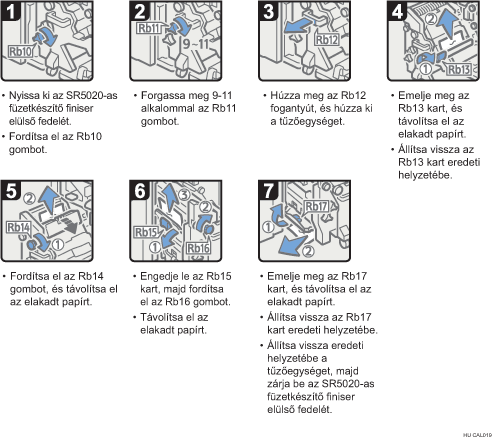 1
Rb10

• Nyissa ki az SR5020-as füzetkészítő finiser elülső fedelét.
• Fordítsa el az Rb10 gombot.

2
Rb11
9~11

• Forgassa meg 9-11 alkalommal az Rb11 gombot.

3
Rb12

• Húzza meg az Rb12 fogantyút, és húzza ki a tűzőegységet.

4
②
①
Rb13

• Emelje meg az Rb13 kart, és távolítsa el az elakadt papírt.
• Állítsa vissza az Rb13 kart eredeti helyzetébe.

5
②
Rb14
①

• Fordítsa el az Rb14 gombot, és távolítsa el az elakadt papírt.

6
③
②
Rb15
①
Rb16

• Engedje le az Rb15 kart, majd fordítsa el az Rb16 gombot.
• Távolítsa el az elakadt papírt.

7
Rb17
①
②

• Emelje meg az Rb17 kart, és távolítsa el az elakadt papírt.
• Állítsa vissza az Rb17 kart eredeti helyzetébe.
• Állítsa vissza eredeti helyzetébe a tűzőegységet, majd zárja be az SR5020-as füzetkészítő finiser elülső fedelét.

HU CAL019