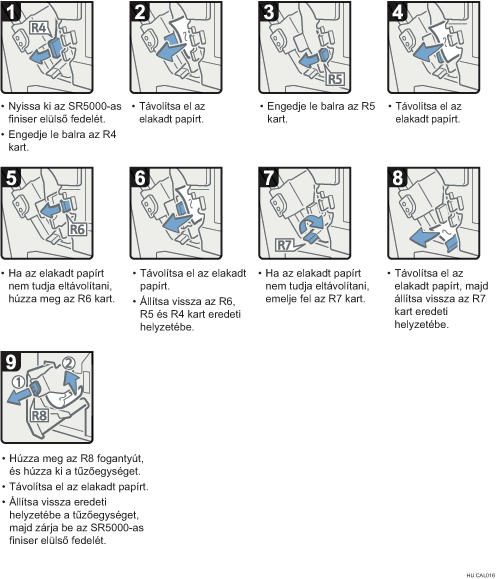 1
R4
• Nyissa ki az SR5000-as finiser elülső fedelét.
• Engedje le balra az R4 kart.

2
• Távolítsa el az elakadt papírt.

3
R5
• Engedje le balra az R5 kart.

4
• Távolítsa el az elakadt papírt.

5
R6
• Ha az elakadt papírt nem tudja eltávolítani, húzza meg az R6 kart.

6
• Távolítsa el az elakadt papírt.
• Állítsa vissza az R6, R5 és R4 kart eredeti helyzetébe.

7
R7
• Ha az elakadt papírt nem tudja eltávolítani, emelje fel az R7 kart.

8
• Távolítsa el az elakadt papírt, majd állítsa vissza az R7 kart eredeti helyzetébe.

9
① ②
R8
• Húzza meg az R8 fogantyút, és húzza ki a tűzőegységet.
• Távolítsa el az elakadt papírt.
• Állítsa vissza eredeti helyzetébe a tűzőegységet, majd zárja be az SR5000-as finiser elülső fedelét.

HU CAL016