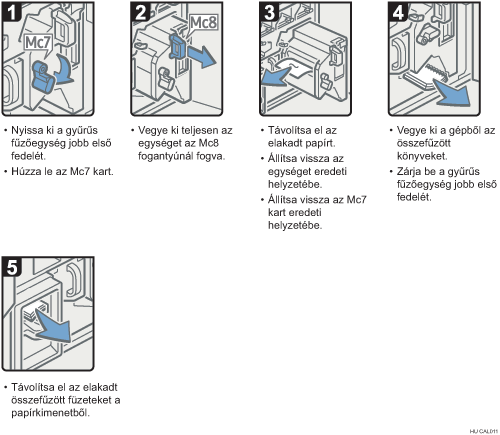 1

Mc7

• Nyissa ki a gyűrűs fűzőegység jobb első fedelét.
• Húzza le az Mc7 kart.

2

Mc8

• Vegye ki teljesen az egységet az Mc8 fogantyúnál fogva.

3

• Távolítsa el az elakadt papírt.
• Állítsa vissza az egységet eredeti helyzetébe.
• Állítsa vissza az Mc7 kart eredeti helyzetébe.

4

• Vegye ki a gépből az összefűzött könyveket.
• Zárja be a gyűrűs fűzőegység jobb első fedelét.

5

• Távolítsa el az elakadt összefűzött füzeteket a papírkimenetből.

HU CAL011