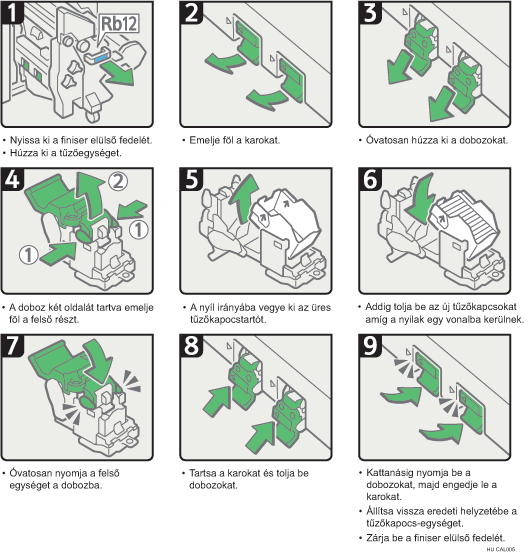 1

Rb12

• Nyissa ki a finiser elülső fedelét.
• Húzza ki a tűzőegységet.

2

• Emelje föl a karokat.

3

• Óvatosan húzza ki a dobozokat.

4

2

1

1

• A doboz két oldalát tartva emelje föl a felső részt.

5

• A nyíl irányába vegye ki az üres tűzőkapocstartót.

6

• Addig tolja be az új tűzőkapcsokat amíg a nyilak egy vonalba kerülnek.

7

• Óvatosan nyomja a felső egységet a dobozba.

8

• Tartsa a karokat és tolja be dobozokat.

9

• Kattanásig nyomja be a dobozokat, majd engedje le a karokat.
• Állítsa vissza eredeti helyzetébe a tűzőkapocs-egységet.
• Zárja be a finiser elülső fedelét.

HU CAL005