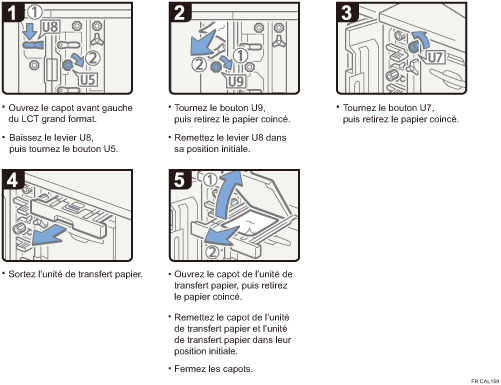 1
①
U8
②
U5

• Ouvrez le capot avant gauche du LCT grand format.

• Baissez le levier U8, puis tournez le bouton U5.

2
①
②
U9

• Tournez le bouton U9, puis retirez le papier coincé.

• Remettez le levier U8 dans sa position initiale.

3
U7

• Tournez le bouton U7, puis retirez le papier coincé.

4

• Sortez l'unité de transfert papier.

5
①
②

• Ouvrez le capot de l'unité de transfert papier, puis retirez le papier coincé.

• Remettez le capot de l'unité de transfert papier et l'unité de transfert papier dans leur position initiale.

• Fermez les capots.

FR CAL159