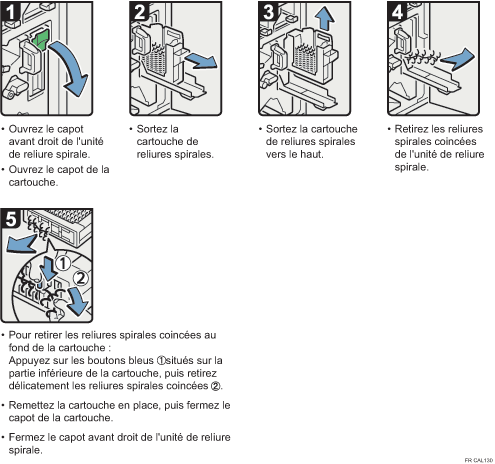 1

• Ouvrez le capot avant droit de l'unité de reliure spirale.

• Ouvrez le capot de la cartouche.

2

• Sortez la cartouche de reliures spirales.

3

• Sortez la cartouche de reliures spirales vers le haut.

4

• Retirez les reliures spirales coincées de l'unité de reliure spirale.

5

①

②

• Pour retirer les reliures spirales coincées au fond de la cartouche :
Appuyez sur les boutons bleus ①situés sur la partie inférieure de la cartouche, puis retirez délicatement les reliures spirales coincées ②.

• Remettez la cartouche en place, puis fermez le capot de la cartouche.

• Fermez le capot avant droit de l'unité de reliure spirale.

FR CAL130