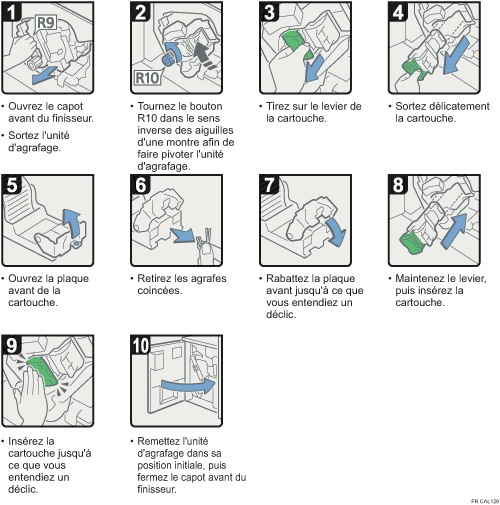 1
R9

• Ouvrez le capot avant du finisseur.

• Sortez l'unité d'agrafage.

2
R10

• Tournez le bouton R10 dans le sens inverse des aiguilles d'une montre afin de faire pivoter l'unité d'agrafage.

3

• Tirez sur le levier de la cartouche.

4

• Sortez délicatement la cartouche.

5

• Ouvrez la plaque avant de la cartouche.

6

• Retirez les agrafes coincées.

7

• Rabattez la plaque avant jusqu'à ce que vous entendiez un déclic.

8

• Maintenez le levier, puis insérez la cartouche.

9

• Insérez la cartouche jusqu'à ce que vous entendiez un déclic.

10

• Remettez l'unité d'agrafage dans sa position initiale, puis fermez le capot avant du finisseur.

FR CAL129