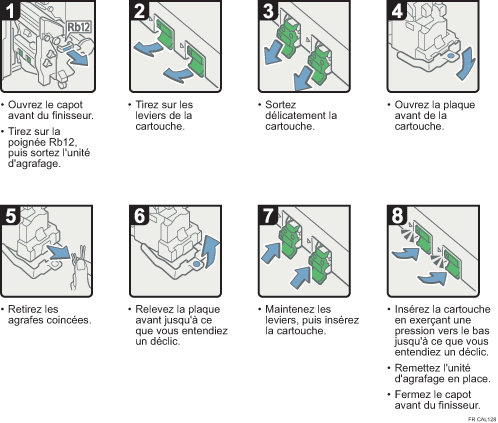 1

Rb12

• Ouvrez le capot avant du finisseur.

• Tirez sur la poignée Rb12, puis sortez l'unité d'agrafage.

2

• Tirez sur les leviers de la cartouche.

3

• Sortez délicatement la cartouche.

4

• Ouvrez la plaque avant de la cartouche.

5

• Retirez les agrafes coincées.

6

• Relevez la plaque avant jusqu'à ce que vous entendiez un déclic.

7

• Maintenez les leviers, puis insérez la cartouche.

8

• Insérez la cartouche en exerçant une pression vers le bas jusqu'à ce que vous entendiez un déclic.

• Remettez l'unité d'agrafage en place.

• Fermez le capot avant du finisseur.

FR CAL128