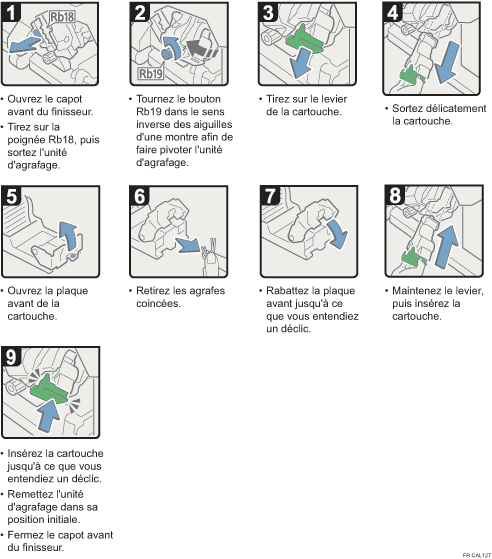 1
Rb18

• Ouvrez le capot avant du finisseur.
• Tirez sur la poignée Rb18, puis sortez l'unité d'agrafage.

2
Rb19

• Tournez le bouton Rb19 dans le sens inverse des aiguilles d'une montre afin de faire pivoter l'unité d'agrafage.

3

• Tirez sur le levier de la cartouche.

4

• Sortez délicatement la cartouche.

5

• Ouvrez la plaque avant de la cartouche.

6

• Retirez les agrafes coincées.

7

• Rabattez la plaque avant jusqu'à ce que vous entendiez un déclic.

8

• Maintenez le levier, puis insérez la cartouche.

9

• Insérez la cartouche jusqu'à ce que vous entendiez un déclic.
• Remettez l'unité d'agrafage dans sa position initiale.
• Fermez le capot avant du finisseur.

FR CAL127