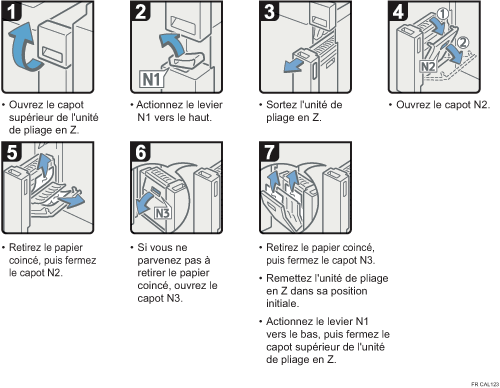 1

• Ouvrez le capot supérieur de l'unité de pliage en Z.

2

N1

• Actionnez le levier N1 vers le haut.

3

• Sortez l'unité de pliage en Z.

4

①

②

N2

• Ouvrez le capot N2.

5

• Retirez le papier coincé, puis fermez le capot N2.

6

N3

• Si vous ne parvenez pas à retirer le papier coincé, ouvrez le capot N3.

7

• Retirez le papier coincé, puis fermez le capot N3.

• Remettez l'unité de pliage en Z dans sa position initiale.

• Actionnez le levier N1 vers le bas, puis fermez le capot supérieur de l'unité de pliage en Z.

FR CAL123