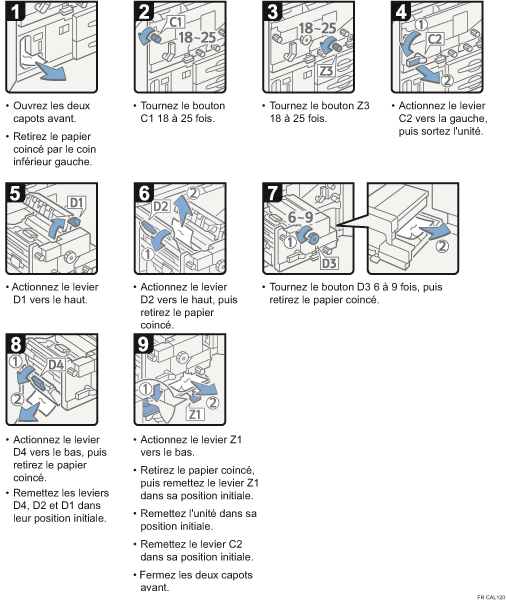 1

• Ouvrez les deux capots avant.
• Retirez le papier coincé par le coin inférieur gauche.

2 C1 18~25

• Tournez le bouton C1 18 à 25 fois.

3 18~25 Z3

• Tournez le bouton Z3 18 à 25 fois.

4 ① C2 ②

• Actionnez le levier C2 vers la gauche, puis sortez l'unité.

5 D1

• Actionnez le levier D1 vers le haut.

6 D2 ② ①

• Actionnez le levier D2 vers le haut, puis retirez le papier coincé.

7 6~9 ① D3 ②

• Tournez le bouton D3 6 à 9 fois, puis retirez le papier coincé.

8 ① D4 ②

• Actionnez le levier D4 vers le bas, puis retirez le papier coincé.
• Remettez les leviers D4, D2 et D1 dans leur position initiale.

9 ① ② Z1

• Actionnez le levier Z1 vers le bas.
• Retirez le papier coincé, puis remettez le levier Z1 dans sa position initiale.
• Remettez l'unité dans sa position initiale.
• Remettez le levier C2 dans sa position initiale.
• Fermez les deux capots avant.

FR CAL120