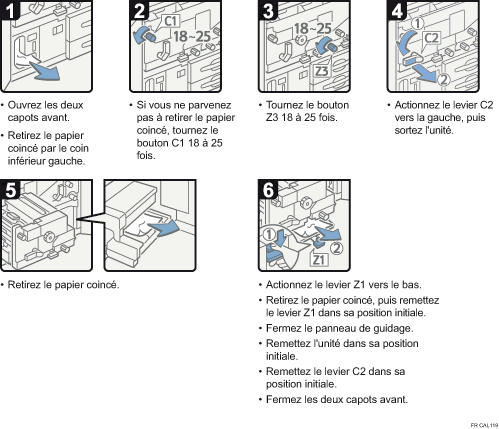 1

• Ouvrez les deux capots avant.

• Retirez le papier coincé par le coin inférieur gauche.

2

C1

18~25

• Si vous ne parvenez pas à retirer le papier coincé, tournez le bouton C1 18 à 25 fois.

3

18~25

Z3

• Tournez le bouton Z3 18 à 25 fois.

4

1

C2

2

• Actionnez le levier C2 vers la gauche, puis sortez l'unité.

5

• Retirez le papier coincé.

6

1

2

Z1

• Actionnez le levier Z1 vers le bas.

• Retirez le papier coincé, puis remettez le levier Z1 dans sa position initiale.

• Fermez le panneau de guidage.

• Remettez l'unité dans sa position initiale.

• Remettez le levier C2 dans sa position initiale.

• Fermez les deux capots avant.

FR CAL119