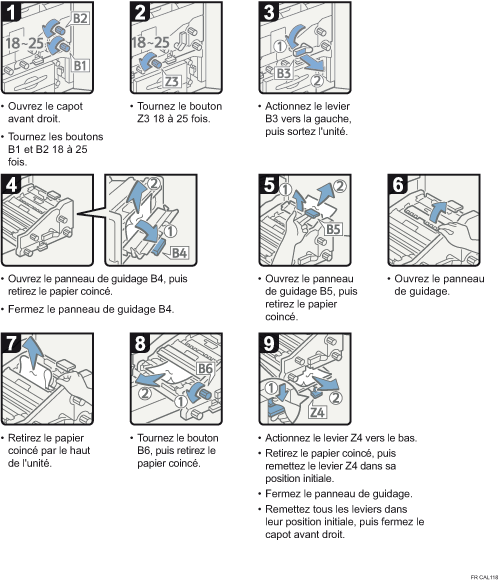 1
B2
18~25
B1

• Ouvrez le capot avant droit.

• Tournez les boutons B1 et B2 18 à 25 fois.

2
18~25
Z3

• Tournez le bouton Z3 18 à 25 fois.

3
1
B3
2

• Actionnez le levier B3 vers la gauche, puis sortez l'unité.

4
2
1
B4

• Ouvrez le panneau de guidage B4, puis retirez le papier coincé.

• Fermez le panneau de guidage B4.

5
1
2
B5

• Ouvrez le panneau de guidage B5, puis retirez le papier coincé.

6

• Ouvrez le panneau de guidage.

7

• Retirez le papier coincé par le haut de l'unité.

8
B6
2
1

• Tournez le bouton B6, puis retirez le papier coincé.

9
1
2
Z4

• Actionnez le levier Z4 vers le bas.

• Retirez le papier coincé, puis remettez le levier Z4 dans sa position initiale.

• Fermez le panneau de guidage.

• Remettez tous les leviers dans leur position initiale, puis fermez le capot avant droit.

FR CAL118