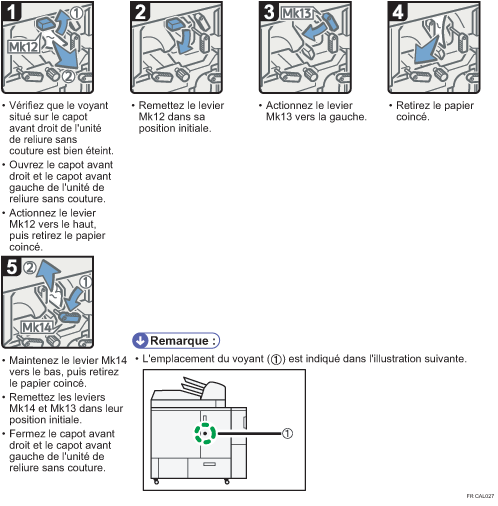 1 ① Mk12 ②

• Vérifiez que le voyant situé sur le capot avant droit de l'unité de reliure sans couture est bien éteint.
• Ouvrez le capot avant droit et le capot avant gauche de l'unité de reliure sans couture.
• Actionnez le levier Mk12 vers le haut, puis retirez le papier coincé.

2

• Remettez le levier Mk12 dans sa position initiale.

3 Mk13

• Actionnez le levier Mk13 vers la gauche.

4

• Retirez le papier coincé.

5 ② ① Mk14

• Maintenez le levier Mk14 vers le bas, puis retirez le papier coincé.
• Remettez les leviers Mk14 et Mk13 dans leur position initiale.
• Fermez le capot avant droit et le capot avant gauche de l'unité de reliure sans couture.

Remarque :

• L'emplacement du voyant (①) est indiqué dans l'illustration suivante.

①

FR CAL027