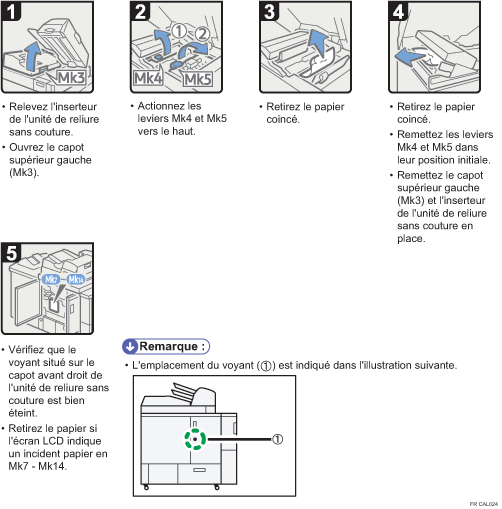 1

Mk3

• Relevez l'inserteur de l'unité de reliure sans couture.

• Ouvrez le capot supérieur gauche (Mk3).

2

① ②

Mk4 Mk5

• Actionnez les leviers Mk4 et Mk5 vers le haut.

3

• Retirez le papier coincé.

4

• Retirez le papier coincé.

• Remettez les leviers Mk4 et Mk5 dans leur position initiale.

• Remettez le capot supérieur gauche (Mk3) et l'inserteur de l'unité de reliure sans couture en place.

5

Mk7 Mk14

• Vérifiez que le voyant situé sur le capot avant droit de l'unité de reliure sans couture est bien éteint.

• Retirez le papier si l'écran LCD indique un incident papier en Mk7 - Mk14.

Remarque :

• L'emplacement du voyant (①) est indiqué dans l'illustration suivante.

①

FR CAL024