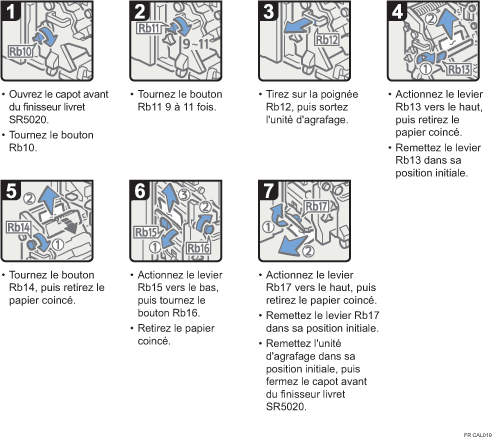 1
Rb10

• Ouvrez le capot avant du finisseur livret SR5020.
• Tournez le bouton Rb10.

2
Rb11
9~11

• Tournez le bouton Rb11 9 à 11 fois.

3
Rb12

• Tirez sur la poignée Rb12, puis sortez l'unité d'agrafage.

4
②
①
Rb13

• Actionnez le levier Rb13 vers le haut, puis retirez le papier coincé.
• Remettez le levier Rb13 dans sa position initiale.

5
②
Rb14
①

• Tournez le bouton Rb14, puis retirez le papier coincé.

6
③
②
Rb15
①
Rb16

• Actionnez le levier Rb15 vers le bas, puis tournez le bouton Rb16.
• Retirez le papier coincé.

7
Rb17
①
②

• Actionnez le levier Rb17 vers le haut, puis retirez le papier coincé.
• Remettez le levier Rb17 dans sa position initiale.
• Remettez l'unité d'agrafage dans sa position initiale, puis fermez le capot avant du finisseur livret SR5020.

FR CAL019