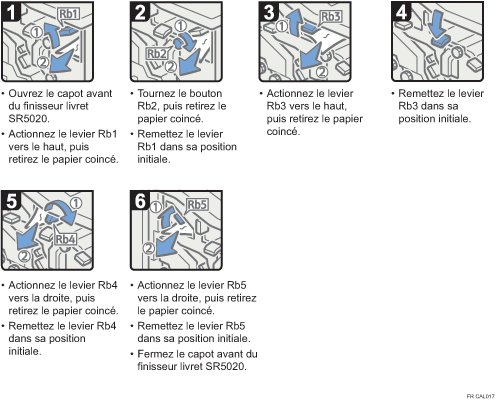 1
Rb1
①
②

• Ouvrez le capot avant du finisseur livret SR5020.
• Actionnez le levier Rb1 vers le haut, puis retirez le papier coincé.

2
①
Rb2
②

• Tournez le bouton Rb2, puis retirez le papier coincé.
• Remettez le levier Rb1 dans sa position initiale.

3
①
Rb3
②

• Actionnez le levier Rb3 vers le haut, puis retirez le papier coincé.

4

• Remettez le levier Rb3 dans sa position initiale.

5
①
Rb4
②

• Actionnez le levier Rb4 vers la droite, puis retirez le papier coincé.
• Remettez le levier Rb4 dans sa position initiale.

6
①
Rb5
②

• Actionnez le levier Rb5 vers la droite, puis retirez le papier coincé.
• Remettez le levier Rb5 dans sa position initiale.
• Fermez le capot avant du finisseur livret SR5020.

FR CAL017