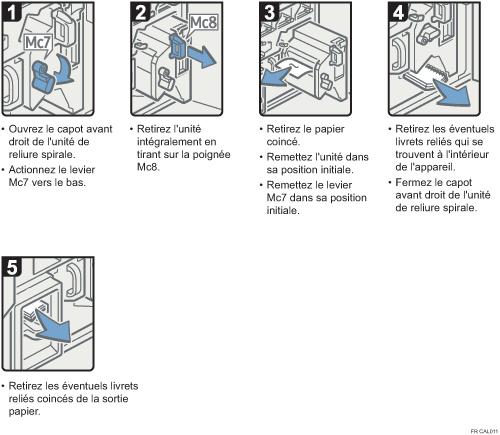 1
Mc7

• Ouvrez le capot avant droit de l'unité de reliure spirale.
• Actionnez le levier Mc7 vers le bas.

2
Mc8

• Retirez l'unité intégralement en tirant sur la poignée Mc8.

3

• Retirez le papier coincé.
• Remettez l'unité dans sa position initiale.
• Remettez le levier Mc7 dans sa position initiale.

4

• Retirez les éventuels livrets reliés qui se trouvent à l'intérieur de l'appareil.
• Fermez le capot avant droit de l'unité de reliure spirale.

5

• Retirez les éventuels livrets reliés coincés de la sortie papier.

FR CAL011