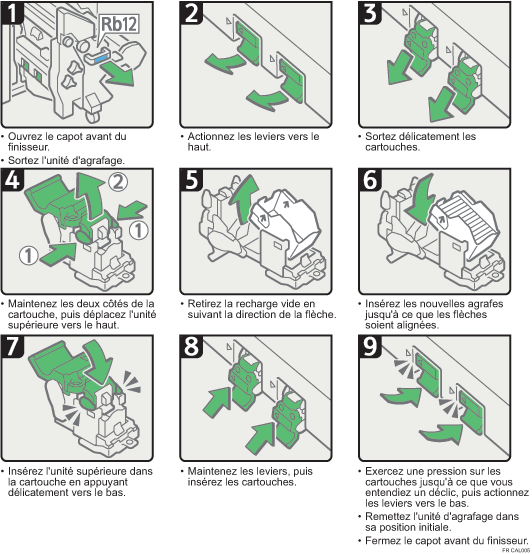 1

Rb12

• Ouvrez le capot avant du finisseur.
• Sortez l'unité d'agrafage.

2

• Actionnez les leviers vers le haut.

3

• Sortez délicatement les cartouches.

4

2
1
1

• Maintenez les deux côtés de la cartouche, puis déplacez l'unité supérieure vers le haut.

5

• Retirez la recharge vide en suivant la direction de la flèche.

6

• Insérez les nouvelles agrafes jusqu'à ce que les flèches soient alignées.

7

• Insérez l'unité supérieure dans la cartouche en appuyant délicatement vers le bas.

8

• Maintenez les leviers, puis insérez les cartouches.

9

• Exercez une pression sur les cartouches jusqu'à ce que vous entendiez un déclic, puis actionnez les leviers vers le bas.
• Remettez l'unité d'agrafage dans sa position initiale.
• Fermez le capot avant du finisseur.

FR CAL005