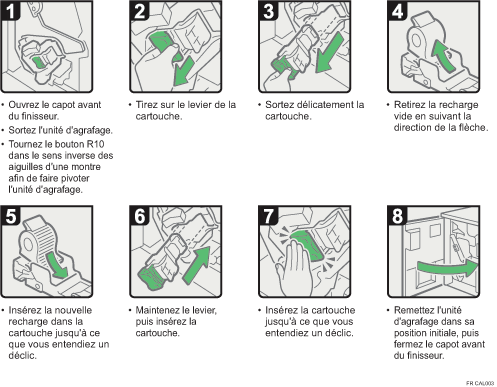 1

• Ouvrez le capot avant du finisseur.

• Sortez l'unité d'agrafage.

• Tournez le bouton R10 dans le sens inverse des aiguilles d'une montre afin de faire pivoter l'unité d'agrafage.

2

• Tirez sur le levier de la cartouche.

3

• Sortez délicatement la cartouche.

4

• Retirez la recharge vide en suivant la direction de la flèche.

5

• Insérez la nouvelle recharge dans la cartouche jusqu'à ce que vous entendiez un déclic.

6

• Maintenez le levier, puis insérez la cartouche.

7

• Insérez la cartouche jusqu'à ce que vous entendiez un déclic.

8

• Remettez l'unité d'agrafage dans sa position initiale, puis fermez le capot avant du finisseur.

FR CAL003