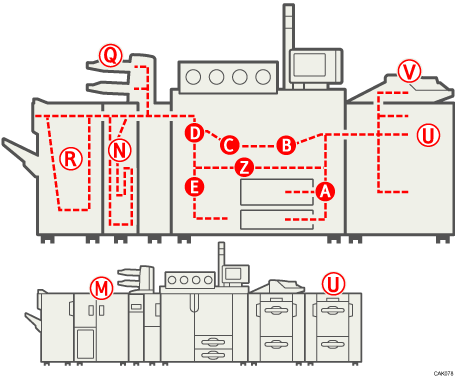 Q
V
R
N
D
C
B
U
Z
E
A
M
U
CAK078