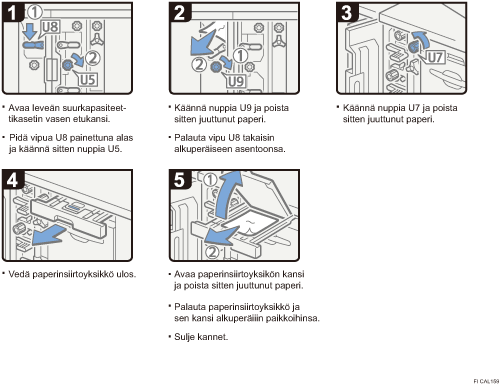 1
①
U8
②
U5

• Avaa leveän suurkapasiteettikasetin vasen etukansi.

• Pidä vipua U8 painettuna alas ja käännä sitten nuppia U5.

2
①
②
U9

• Käännä nuppia U9 ja poista sitten juuttunut paperi.

• Palauta vipu U8 takaisin alkuperäiseen asentoonsa.

3
U7

• Käännä nuppia U7 ja poista sitten juuttunut paperi.

4

• Vedä paperinsiirtoyksikkö ulos.

5
①
②

• Avaa paperinsiirtoyksikön kansi ja poista sitten juuttunut paperi.

• Palauta paperinsiirtoyksikkö ja sen kansi alkuperäiiin paikkoihinsa.

• Sulje kannet.

FI CAL159