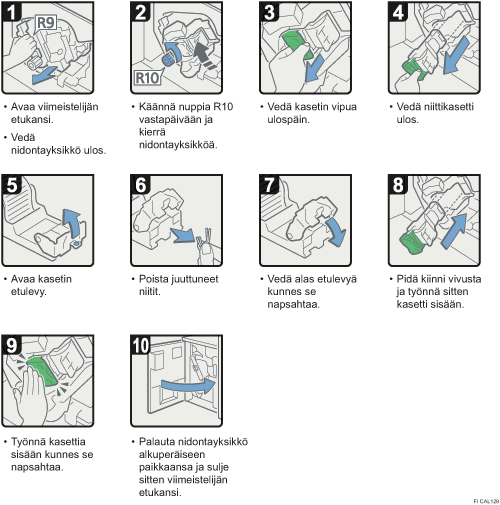 1
R9
• Avaa viimeistelijän etukansi.
• Vedä nidontayksikkö ulos.

2
R10
• Käännä nuppia R10 vastapäivään ja kierrä nidontayksikköä.

3
• Vedä kasetin vipua ulospäin.

4
• Vedä niittikasetti ulos.

5
• Avaa kasetin etulevy.

6
• Poista juuttuneet niitit.

7
• Vedä alas etulevyä kunnes se napsahtaa.

8
• Pidä kiinni vivusta ja työnnä sitten kasetti sisään.

9
• Työnnä kasettia sisään kunnes se napsahtaa.

10
• Palauta nidontayksikkö alkuperäiseen paikkaansa ja sulje sitten viimeistelijän etukansi.

FI CAL129