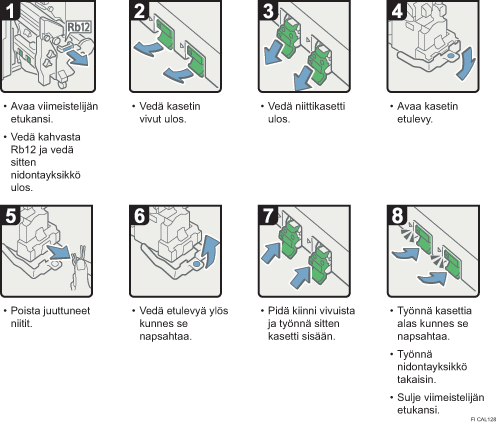 1

Rb12

• Avaa viimeistelijän etukansi.

• Vedä kahvasta Rb12 ja vedä sitten nidontayksikkö ulos.

2

• Vedä kasetin vivut ulos.

3

• Vedä niittikasetti ulos.

4

• Avaa kasetin etulevy.

5

• Poista juuttuneet niitit.

6

• Vedä etulevyä ylös kunnes se napsahtaa.

7

• Pidä kiinni vivuista ja työnnä sitten kasetti sisään.

8

• Työnnä kasettia alas kunnes se napsahtaa.

• Työnnä nidontayksikkö takaisin.

• Sulje viimeistelijän etukansi.

FI CAL128