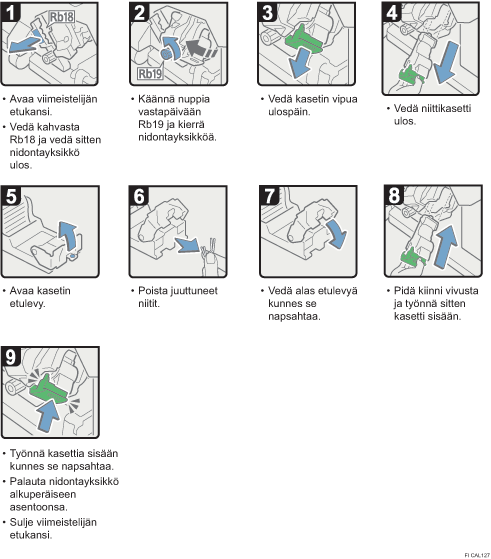 1
Rb18

• Avaa viimeistelijän etukansi.
• Vedä kahvasta Rb18 ja vedä sitten nidontayksikkö ulos.

2
Rb19

• Käännä nuppia vastapäivään Rb19 ja kierrä nidontayksikköä.

3

• Vedä kasetin vipua ulospäin.

4

• Vedä niittikasetti ulos.

5

• Avaa kasetin etulevy.

6

• Poista juuttuneet niitit.

7

• Vedä alas etulevyä kunnes se napsahtaa.

8

• Pidä kiinni vivusta ja työnnä sitten kasetti sisään.

9

• Työnnä kasettia sisään kunnes se napsahtaa.
• Palauta nidontayksikkö alkuperäiseen asentoonsa.
• Sulje viimeistelijän etukansi.

FI CAL127