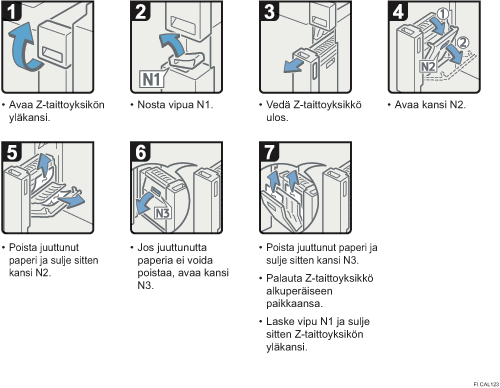 1

• Avaa Z-taittoyksikön yläkansi.

2

N1

• Nosta vipua N1.

3

• Vedä Z-taittoyksikkö ulos.

4

1

2

N2

• Avaa kansi N2.

5

• Poista juuttunut paperi ja sulje sitten kansi N2.

6

N3

• Jos juuttunutta paperia ei voida poistaa, avaa kansi N3.

7

• Poista juuttunut paperi ja sulje sitten kansi N3.

• Palauta Z-taittoyksikkö alkuperäiseen paikkaansa.

• Laske vipu N1 ja sulje sitten Z-taittoyksikön yläkansi.

FI CAL123