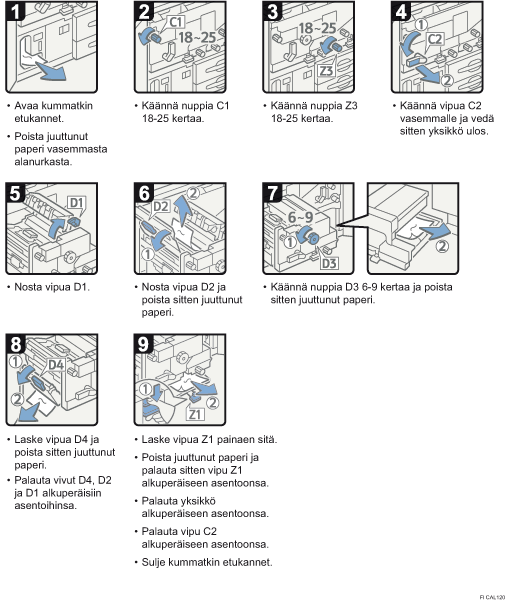 1

• Avaa kummatkin etukannet.

• Poista juuttunut paperi vasemmasta alanurkasta.

2

C1

18~25

• Käännä nuppia C1 18-25 kertaa.

3

18~25

Z3

• Käännä nuppia Z3 18-25 kertaa.

4

①

C2

②

• Käännä vipua C2 vasemmalle ja vedä sitten yksikkö ulos.

5

D1

• Nosta vipua D1.

6

D2

②

①

• Nosta vipua D2 ja poista sitten juuttunut paperi.

7

6~9

①

D3

②

• Käännä nuppia D3 6-9 kertaa ja poista sitten juuttunut paperi.

8

①

D4

②

• Laske vipua D4 ja poista sitten juuttunut paperi.

• Palauta vivut D4, D2 ja D1 alkuperäisiin asentoihinsa.

9

①

②

Z1

• Laske vipua Z1 painaen sitä.

• Poista juuttunut paperi ja palauta sitten vipu Z1 alkuperäiseen asentoonsa.

• Palauta yksikkö alkuperäiseen asentoonsa.

• Palauta vipu C2 alkuperäiseen asentoonsa.

• Sulje kummatkin etukannet.

FI CAL120