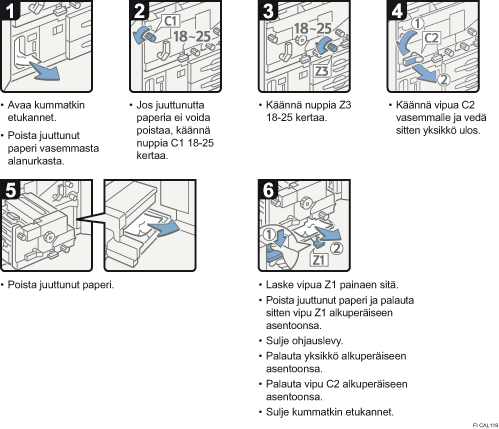 1

• Avaa kummatkin etukannet.

• Poista juuttunut paperi vasemmasta alanurkasta.

2

C1

18~25

• Jos juuttunutta paperia ei voida poistaa, käännä nuppia C1 18-25 kertaa.

3

18~25

Z3

• Käännä nuppia Z3 18-25 kertaa.

4

①

C2

②

• Käännä vipua C2 vasemmalle ja vedä sitten yksikkö ulos.

5

• Poista juuttunut paperi.

6

①

②

Z1

• Laske vipua Z1 painaen sitä.

• Poista juuttunut paperi ja palauta sitten vipu Z1 alkuperäiseen asentoonsa.

• Sulje ohjauslevy.

• Palauta yksikkö alkuperäiseen asentoonsa.

• Palauta vipu C2 alkuperäiseen asentoonsa.

• Sulje kummatkin etukannet.

FI CAL119