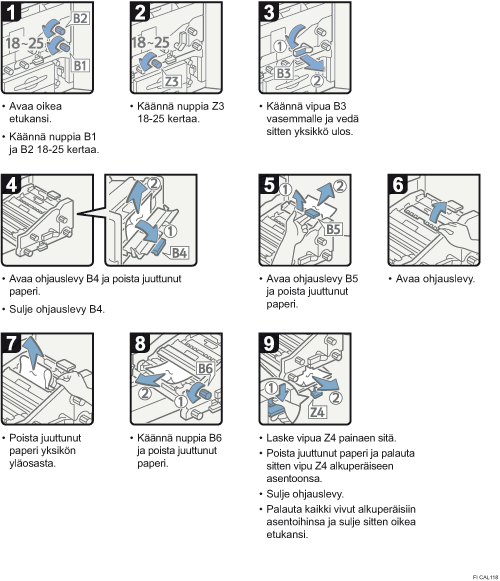 1
B2
18~25
B1
• Avaa oikea etukansi.
• Käännä nuppia B1 ja B2 18-25 kertaa.

2
18~25
Z3
• Käännä nuppia Z3 18-25 kertaa.

3
①
B3
②
• Käännä vipua B3 vasemmalle ja vedä sitten yksikkö ulos.

4
②
①
B4
• Avaa ohjauslevy B4 ja poista juuttunut paperi.
• Sulje ohjauslevy B4.

5
①
②
B5
• Avaa ohjauslevy B5 ja poista juuttunut paperi.

6
• Avaa ohjauslevy.

7
• Poista juuttunut paperi yksikön yläosasta.

8
B6
②
①
• Käännä nuppia B6 ja poista juuttunut paperi.

9
①
②
Z4
• Laske vipua Z4 painaen sitä.
• Poista juuttunut paperi ja palauta sitten vipu Z4 alkuperäiseen asentoonsa.
• Sulje ohjauslevy.
• Palauta kaikki vivut alkuperäisiin asentoihinsa ja sulje sitten oikea etukansi.

FI CAL118