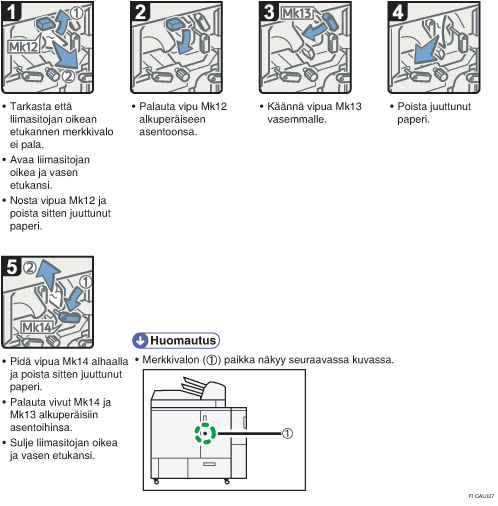 1

①

Mk12

②

• Tarkasta että liimasitojan oikean etukannen merkkivalo ei pala.

• Avaa liimasitojan oikea ja vasen etukansi.

• Nosta vipua Mk12 ja poista sitten juuttunut paperi.

2

• Palauta vipu Mk12 alkuperäiseen asentoonsa.

3

Mk13

• Käännä vipua Mk13 vasemmalle.

4

• Poista juuttunut paperi.

5

②

①

Mk14

• Pidä vipua Mk14 alhaalla ja poista sitten juuttunut paperi.

• Palauta vivut Mk14 ja Mk13 alkuperäisiin asentoihinsa.

• Sulje liimasitojan oikea ja vasen etukansi.

Huomautus

• Merkkivalon (①) paikka näkyy seuraavassa kuvassa.

①

FI CAL027