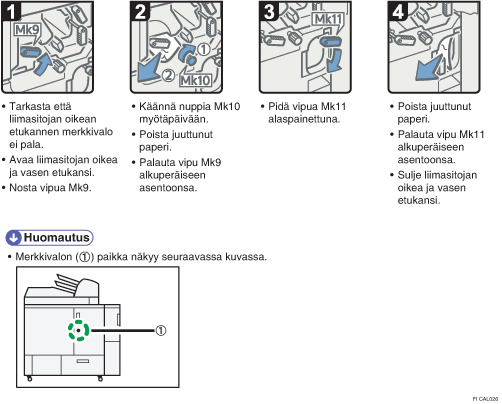 1
Mk9

• Tarkasta että liimasitojan oikean etukannen merkkivalo ei pala.
• Avaa liimasitojan oikea ja vasen etukansi.
• Nosta vipua Mk9.

2
①
②
Mk10

• Käännä nuppia Mk10 myötäpäivään.
• Poista juuttunut paperi.
• Palauta vipu Mk9 alkuperäiseen asentoonsa.

3
Mk11

• Pidä vipua Mk11 alaspainettuna.

4

• Poista juuttunut paperi.
• Palauta vipu Mk11 alkuperäiseen asentoonsa.
• Sulje liimasitojan oikea ja vasen etukansi.

Huomautus

• Merkkivalon (①) paikka näkyy seuraavassa kuvassa.

①

FI CAL026