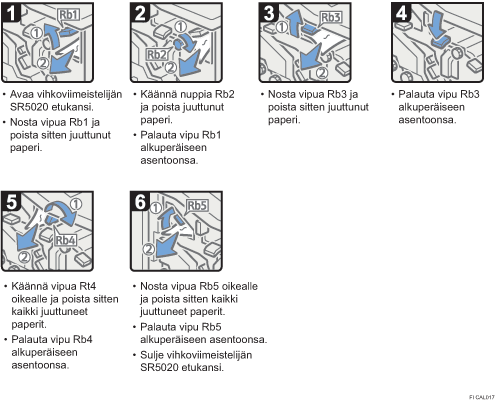 1
Rb1
①
②

• Avaa vihkoviimeistelijän SR5020 etukansi.
• Nosta vipua Rb1 ja poista sitten juuttunut paperi.

2
①
Rb2
②

• Käännä nuppia Rb2 ja poista juuttunut paperi.
• Palauta vipu Rb1 alkuperäiseen asentoonsa.

3
①
Rb3
②

• Nosta vipua Rb3 ja poista sitten juuttunut paperi.

4

• Palauta vipu Rb3 alkuperäiseen asentoonsa.

5
①
Rb4
②

• Käännä vipua Rt4 oikealle ja poista sitten kaikki juuttuneet paperit.
• Palauta vipu Rb4 alkuperäiseen asentoonsa.

6
①
Rb5
②

• Nosta vipua Rb5 oikealle ja poista sitten kaikki juuttuneet paperit.
• Palauta vipu Rb5 alkuperäiseen asentoonsa.
• Sulje vihkoviimeistelijän SR5020 etukansi.

FI CAL017