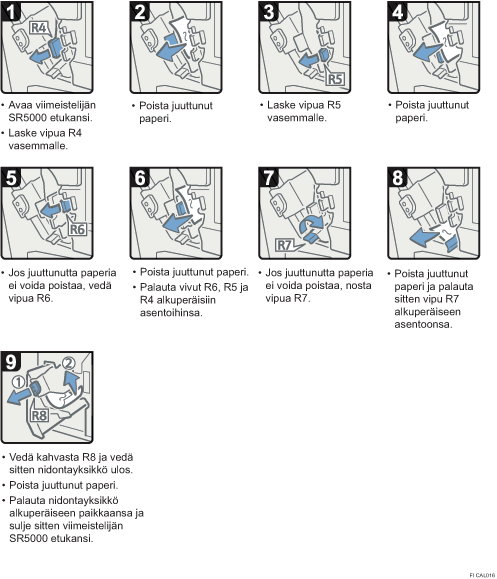 1
R4
• Avaa viimeistelijän SR5000 etukansi.
• Laske vipua R4 vasemmalle.

2
• Poista juuttunut paperi.

3
R5
• Laske vipua R5 vasemmalle.

4
• Poista juuttunut paperi.

5
R6
• Jos juuttunutta paperia ei voida poistaa, vedä vipua R6.

6
• Poista juuttunut paperi.
• Palauta vivut R6, R5 ja R4 alkuperäisiin asentoihinsa.

7
R7
• Jos juuttunutta paperia ei voida poistaa, nosta vipua R7.

8
• Poista juuttunut paperi ja palauta sitten vipu R7 alkuperäiseen asentoonsa.

9
① ②
R8
• Vedä kahvasta R8 ja vedä sitten nidontayksikkö ulos.
• Poista juuttunut paperi.
• Palauta nidontayksikkö alkuperäiseen paikkaansa ja sulje sitten viimeistelijän SR5000 etukansi.

FI CAL016