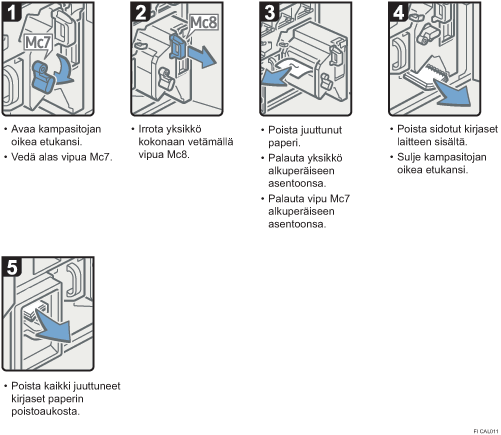 1

Mc7

• Avaa kampasitojan oikea etukansi.
• Vedä alas vipua Mc7.

2

Mc8

• Irrota yksikkö kokonaan vetämällä vipua Mc8.

3

• Poista juuttunut paperi.
• Palauta yksikkö alkuperäiseen asentoonsa.
• Palauta vipu Mc7 alkuperäiseen asentoonsa.

4

• Poista sidotut kirjaset laitteen sisältä.
• Sulje kampasitojan oikea etukansi.

5

• Poista kaikki juuttuneet kirjaset paperin poistoaukosta.

FI CAL011