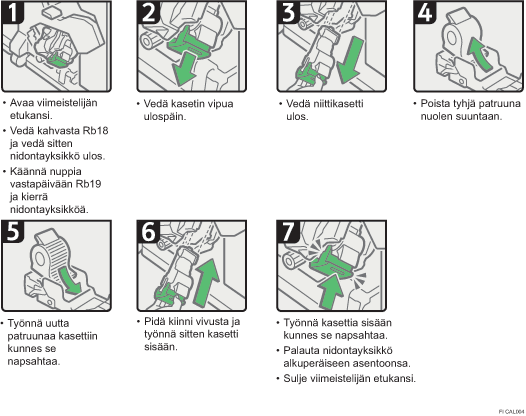 1

• Avaa viimeistelijän etukansi.
• Vedä kahvasta Rb18 ja vedä sitten nidontayksikkö ulos.
• Käännä nuppia vastapäivään Rb19 ja kierrä nidontayksikköä.

2

• Vedä kasetin vipua ulospäin.

3

• Vedä niittikasetti ulos.

4

• Poista tyhjä patruuna nuolen suuntaan.

5

• Työnnä uutta patruunaa kasettiin kunnes se napsahtaa.

6

• Pidä kiinni vivusta ja työnnä sitten kasetti sisään.

7

• Työnnä kasettia sisään kunnes se napsahtaa.
• Palauta nidontayksikkö alkuperäiseen asentoonsa.
• Sulje viimeistelijän etukansi.

FI CAL064