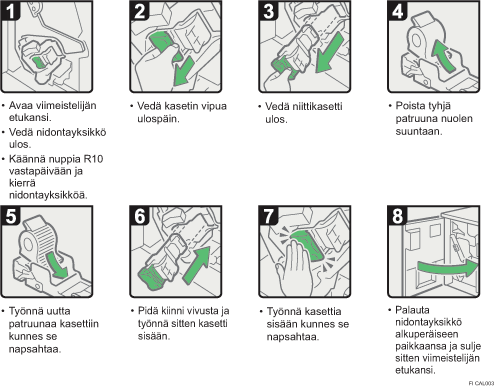 1

• Avaa viimeistelijän etukansi.

• Vedä nidontayksikkö ulos.

• Käännä nuppia R10 vastapäivään ja kierrä nidontayksikköä.

2

• Vedä kasetin vipua ulospäin.

3

• Vedä niittikasetti ulos.

4

• Poista tyhjä patruuna nuolen suuntaan.

5

• Työnnä uutta patruunaa kasettiin kunnes se napsahtaa.

6

• Pidä kiinni vivusta ja työnnä sitten kasetti sisään.

7

• Työnnä kasettia sisään kunnes se napsahtaa.

8

• Palauta nidontayksikkö alkuperäiseen paikkaansa ja sulje sitten viimeistelijän etukansi.

FI CAL003