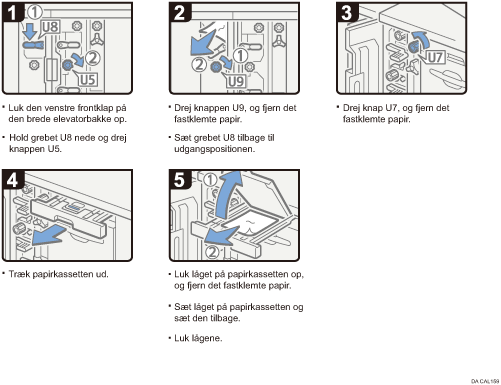 1
①
U8
②
U5

• Luk den venstre frontklap på den brede elevatorbakke op.

• Hold grebet U8 nede og drej knappen U5.

2
①
②
U9

• Drej knappen U9, og fjern det fastklemte papir.

• Sæt grebet U8 tilbage til udgangspositionen.

3
U7

• Drej knap U7, og fjern det fastklemte papir.

4

• Træk papirkassetten ud.

5
①
②

• Luk låget på papirkassetten op, og fjern det fastklemte papir.

• Sæt låget på papirkassetten og sæt den tilbage.

• Luk lågene.

DA CAL159