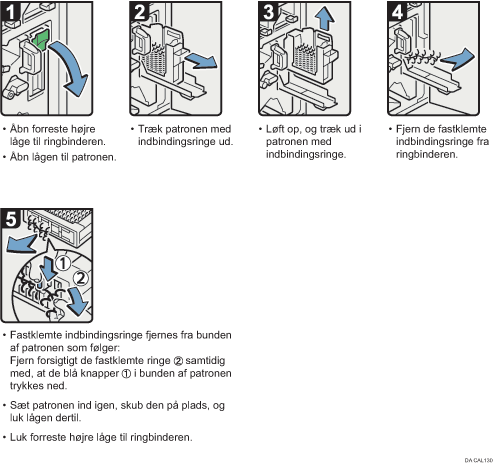 1

• Åbn forreste højre låge til ringbinderen.
• Åbn lågen til patronen.

2

• Træk patronen med indbindingsringe ud.

3

• Løft op, og træk ud i patronen med indbindingsringe.

4

• Fjern de fastklemte indbindingsringe fra ringbinderen.

5

①
②

• Fastklemte indbindingsringe fjernes fra bunden af patronen som følger:
Fjern forsigtigt de fastklemte ringe ② samtidig med, at de blå knapper ① i bunden af patronen trykkes ned.

• Sæt patronen ind igen, skub den på plads, og luk lågen dertil.

• Luk forreste højre låge til ringbinderen.

DA CAL130