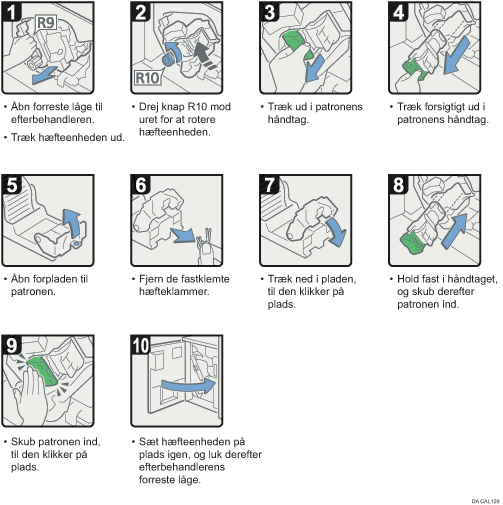 1
R9
• Åbn forreste låge til efterbehandleren.
• Træk hæfteenheden ud.

2
R10
• Drej knap R10 mod uret for at rotere hæfteenheden.

3
• Træk ud i patronens håndtag.

4
• Træk forsigtigt ud i patronens håndtag.

5
• Åbn forpladen til patronen.

6
• Fjern de fastklemte hæfteklammer.

7
• Træk ned i pladen, til den klikker på plads.

8
• Hold fast i håndtaget, og skub derefter patronen ind.

9
• Skub patronen ind, til den klikker på plads.

10
• Sæt hæfteenheden på plads igen, og luk derefter efterbehandlerens forreste låge.

DA CAL129