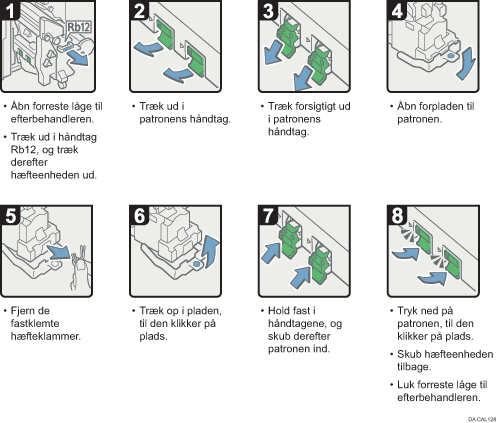 1
Rb12

• Åbn forreste låge til efterbehandleren.
• Træk ud i håndtag Rb12, og træk derefter hæfteenheden ud.

2

• Træk ud i patronens håndtag.

3

• Træk forsigtigt ud i patronens håndtag.

4

• Åbn forpladen til patronen.

5

• Fjern de fastklemte hæfteklammer.

6

• Træk op i pladen, til den klikker på plads.

7

• Hold fast i håndtagene, og skub derefter patronen ind.

8

• Tryk ned på patronen, til den klikker på plads.
• Skub hæfteenheden tilbage.
• Luk forreste låge til efterbehandleren.

DA CAL128