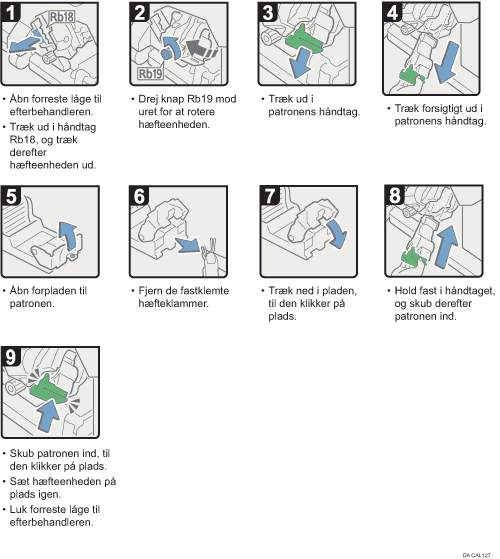 1

Rb18

• Åbn forreste låge til efterbehandleren.

• Træk ud i håndtag Rb18, og træk derefter hæfteenheden ud.

2

Rb19

• Drej knap Rb19 mod uret for at rotere hæfteenheden.

3

• Træk ud i patronens håndtag.

4

• Træk forsigtigt ud i patronens håndtag.

5

• Åbn forpladen til patronen.

6

• Fjern de fastklemte hæfteklammer.

7

• Træk ned i pladen, til den klikker på plads.

8

• Hold fast i håndtaget, og skub derefter patronen ind.

9

• Skub patronen ind, til den klikker på plads.

• Sæt hæfteenheden på plads igen.

• Luk forreste låge til efterbehandleren.

DA CAL127