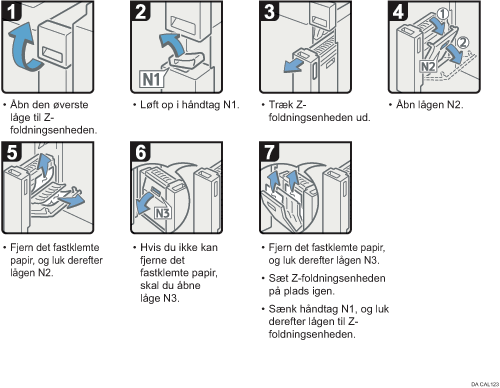 1

• Åbn den øverste låge til Z-foldningsenheden.

2

N1

• Løft op i håndtag N1.

3

• Træk Z-foldningsenheden ud.

4

①

②

N2

• Åbn lågen N2.

5

• Fjern det fastklemte papir, og luk derefter lågen N2.

6

N3

• Hvis du ikke kan fjerne det fastklemte papir, skal du åbne låge N3.

7

• Fjern det fastklemte papir, og luk derefter lågen N3.

• Sæt Z-foldningsenheden på plads igen.

• Sænk håndtag N1, og luk derefter lågen til Z-foldningsenheden.

DA CAL123