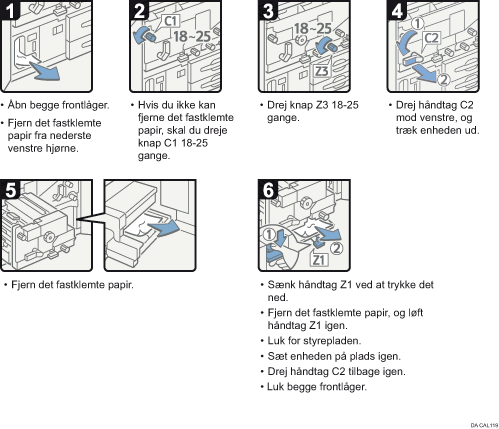 1

• Åbn begge frontlåger.

• Fjern det fastklemte papir fra nederste venstre hjørne.

2

C1

18~25

• Hvis du ikke kan fjerne det fastklemte papir, skal du dreje knap C1 18-25 gange.

3

18~25

Z3

• Drej knap Z3 18-25 gange.

4

1

C2

2

• Drej håndtag C2 mod venstre, og træk enheden ud.

5

• Fjern det fastklemte papir.

6

1

2

Z1

• Sænk håndtag Z1 ved at trykke det ned.

• Fjern det fastklemte papir, og løft håndtag Z1 igen.

• Luk for styrepladen.

• Sæt enheden på plads igen.

• Drej håndtag C2 tilbage igen.

• Luk begge frontlåger.

DA CAL119