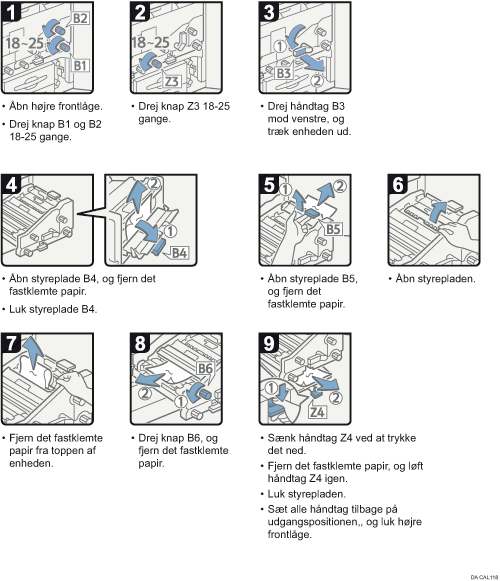 1

B2

18~25

B1

• Åbn højre frontlåge.

• Drej knap B1 og B2 18-25 gange.

2

18~25

Z3

• Drej knap Z3 18-25 gange.

3

1

B3

2

• Drej håndtag B3 mod venstre, og træk enheden ud.

4

2

1

B4

• Åbn styreplade B4, og fjern det fastklemte papir.

• Luk styreplade B4.

5

1

2

B5

• Åbn styreplade B5, og fjern det fastklemte papir.

6

• Åbn styrepladen.

7

• Fjern det fastklemte papir fra toppen af enheden.

8

B6

2

1

• Drej knap B6, og fjern det fastklemte papir.

9

1

2

Z4

• Sænk håndtag Z4 ved at trykke det ned.

• Fjern det fastklemte papir, og løft håndtag Z4 igen.

• Luk styrepladen.

• Sæt alle håndtag tilbage på udgangspositionen,, og luk højre frontlåge.

DA CAL118