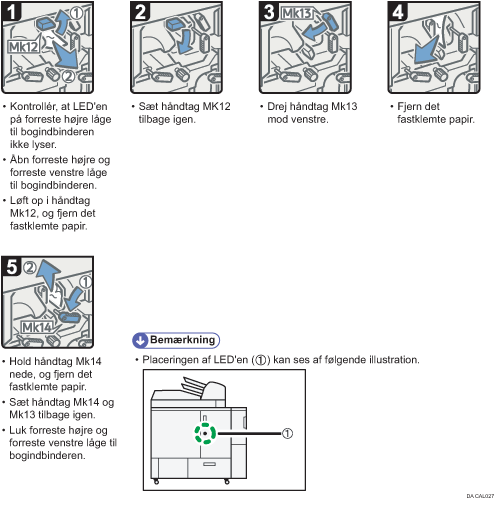 1
①
Mk12
②

• Kontrollér, at LED'en på forreste højre låge til bogindbinderen ikke lyser.
• Åbn forreste højre og forreste venstre låge til bogindbinderen.
• Løft op i håndtag Mk12, og fjern det fastklemte papir.

2

• Sæt håndtag MK12 tilbage igen.

3
Mk13

• Drej håndtag Mk13 mod venstre.

4

• Fjern det fastklemte papir.

5
②
①
Mk14

• Hold håndtag Mk14 nede, og fjern det fastklemte papir.
• Sæt håndtag Mk14 og Mk13 tilbage igen.
• Luk forreste højre og forreste venstre låge til bogindbinderen.

Bemærkning

• Placeringen af LED'en (①) kan ses af følgende illustration.

①

DA CAL027