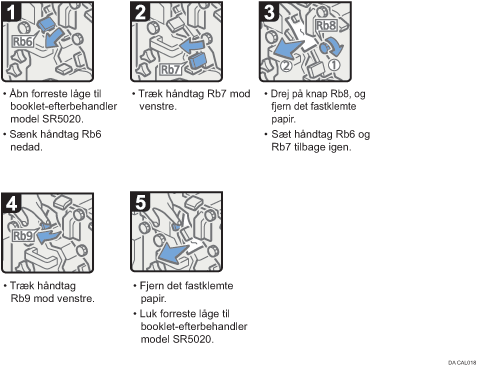 1

Rb6

• Åbn forreste låge til booklet-efterbehandler model SR5020.

• Sænk håndtag Rb6 nedad.

2

Rb7

• Træk håndtag Rb7 mod venstre.

3

Rb8

②

①

• Drej på knap Rb8, og fjern det fastklemte papir.

• Sæt håndtag Rb6 og Rb7 tilbage igen.

4

Rb9

• Træk håndtag Rb9 mod venstre.

5

• Fjern det fastklemte papir.

• Luk forreste låge til booklet-efterbehandler model SR5020.

DA CAL018