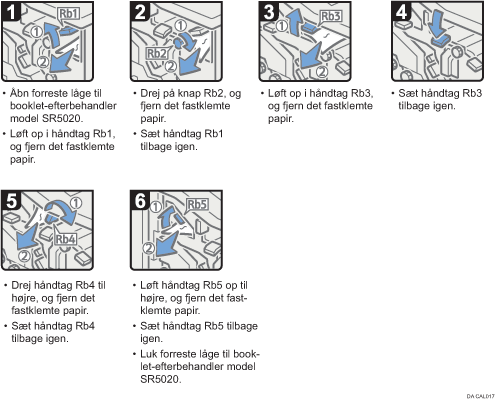 1
Rb1
①
②

• Åbn forreste låge til booklet-efterbehandler model SR5020.
• Løft op i håndtag Rb1, og fjern det fastklemte papir.

2
①
Rb2
②

• Drej på knap Rb2, og fjern det fastklemte papir.
• Sæt håndtag Rb1 tilbage igen.

3
①
Rb3
②

• Løft op i håndtag Rb3, og fjern det fastklemte papir.

4

• Sæt håndtag Rb3 tilbage igen.

5
①
Rb4
②

• Drej håndtag Rb4 til højre, og fjern det fastklemte papir.
• Sæt håndtag Rb4 tilbage igen.

6
①
Rb5
②

• Løft håndtag Rb5 op til højre, og fjern det fastklemte papir.
• Sæt håndtag Rb5 tilbage igen.
• Luk forreste låge til booklet-efterbehandler model SR5020.

DA CAL017