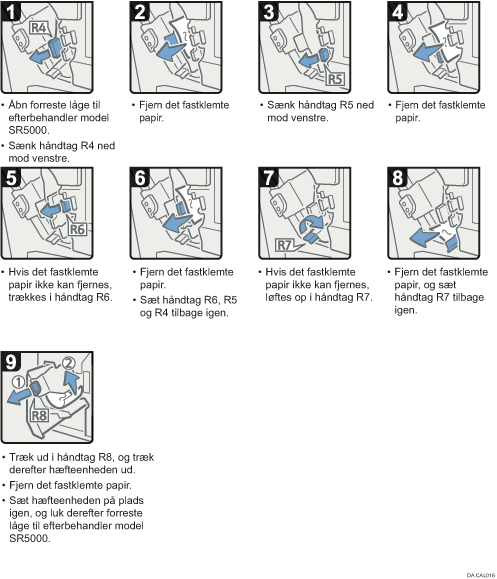 1
R4
• Åbn forreste låge til efterbehandler model SR5000.
• Sænk håndtag R4 ned mod venstre.

2
• Fjern det fastklemte papir.

3
R5
• Sænk håndtag R5 ned mod venstre.

4
• Fjern det fastklemte papir.

5
R6
• Hvis det fastklemte papir ikke kan fjernes, trækkes i håndtag R6.

6
• Fjern det fastklemte papir.
• Sæt håndtag R6, R5 og R4 tilbage igen.

7
R7
• Hvis det fastklemte papir ikke kan fjernes, løftes op i håndtag R7.

8
• Fjern det fastklemte papir, og sæt håndtag R7 tilbage igen.

9
①
②
R8
• Træk ud i håndtag R8, og træk derefter hæfteenheden ud.
• Fjern det fastklemte papir.
• Sæt hæfteenheden på plads igen, og luk derefter forreste låge til efterbehandler model SR5000.

DA CAL016