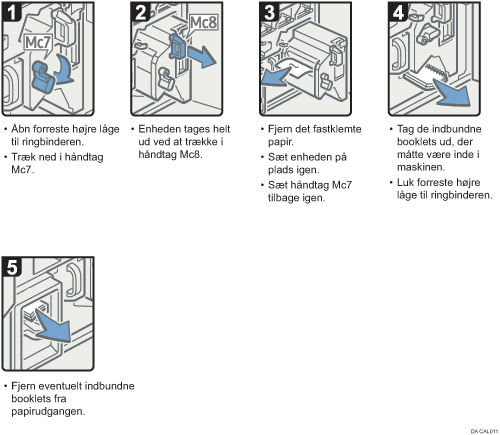 1

Mc7

• Åbn forreste højre låge til ringbinderen.
• Træk ned i håndtag Mc7.

2

Mc8

• Enheden tages helt ud ved at trække i håndtag Mc8.

3

• Fjern det fastklemte papir.
• Sæt enheden på plads igen.
• Sæt håndtag Mc7 tilbage igen.

4

• Tag de indbundne booklets ud, der måtte være inde i maskinen.
• Luk forreste højre låge til ringbinderen.

5

• Fjern eventuelt indbundne booklets fra papirudgangen.

DA CAL011